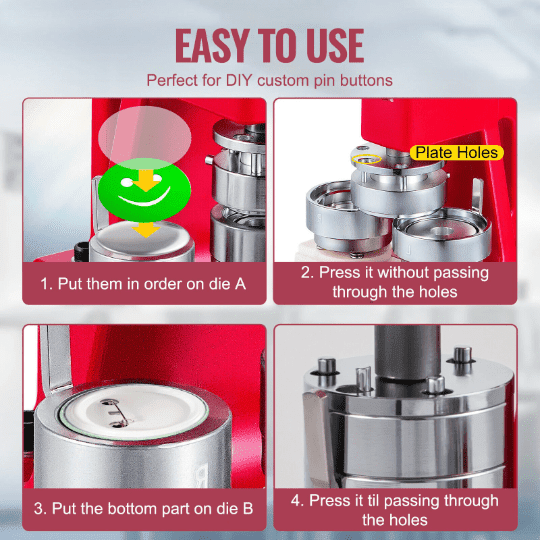 EASY TO USE

Perfect for DIY custom pin buttons

1. Put them in order on die A

Plate Holes

2. Press it without passing through the holes

3. Put the bottom part on die B

4. Press it til passing through the holes