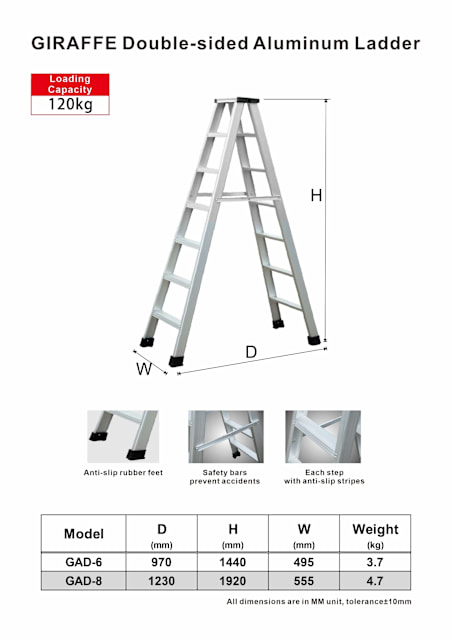 GIRAFFE Double-sided Aluminum Ladder

Loading Capacity
120kg

H

W

D

Anti-slip rubber feet

Safety bars prevent accidents

Each step with anti-slip stripes

| Model | D (mm) | H (mm) | W (mm) | Weight (kg) |
|---|---|---|---|---|
| GAD-6 | 970 | 1440 | 495 | 3.7 |
| GAD-8 | 1230 | 1920 | 555 | 4.7 |

All dimensions are in MM unit, tolerance±10mm